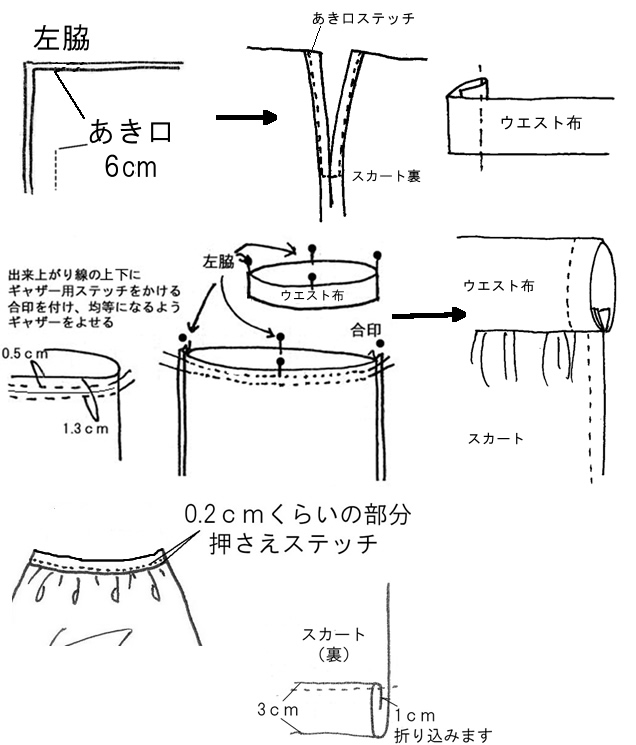 左脇

あき口
6cm

あき口ステッチ

スカート裏

ウエスト布

出来上がり線の上下に
ギャザー用ステッチをかける
合印を付け、均等になるよう
ギャザーをよせる

0.5ｃｍ

1.3ｃｍ

左脇

ウエスト布

合印

ウエスト布

スカート

0.2ｃｍくらいの部分
押さえステッチ

スカート
（裏）

3ｃｍ

1ｃｍ
折り込みます